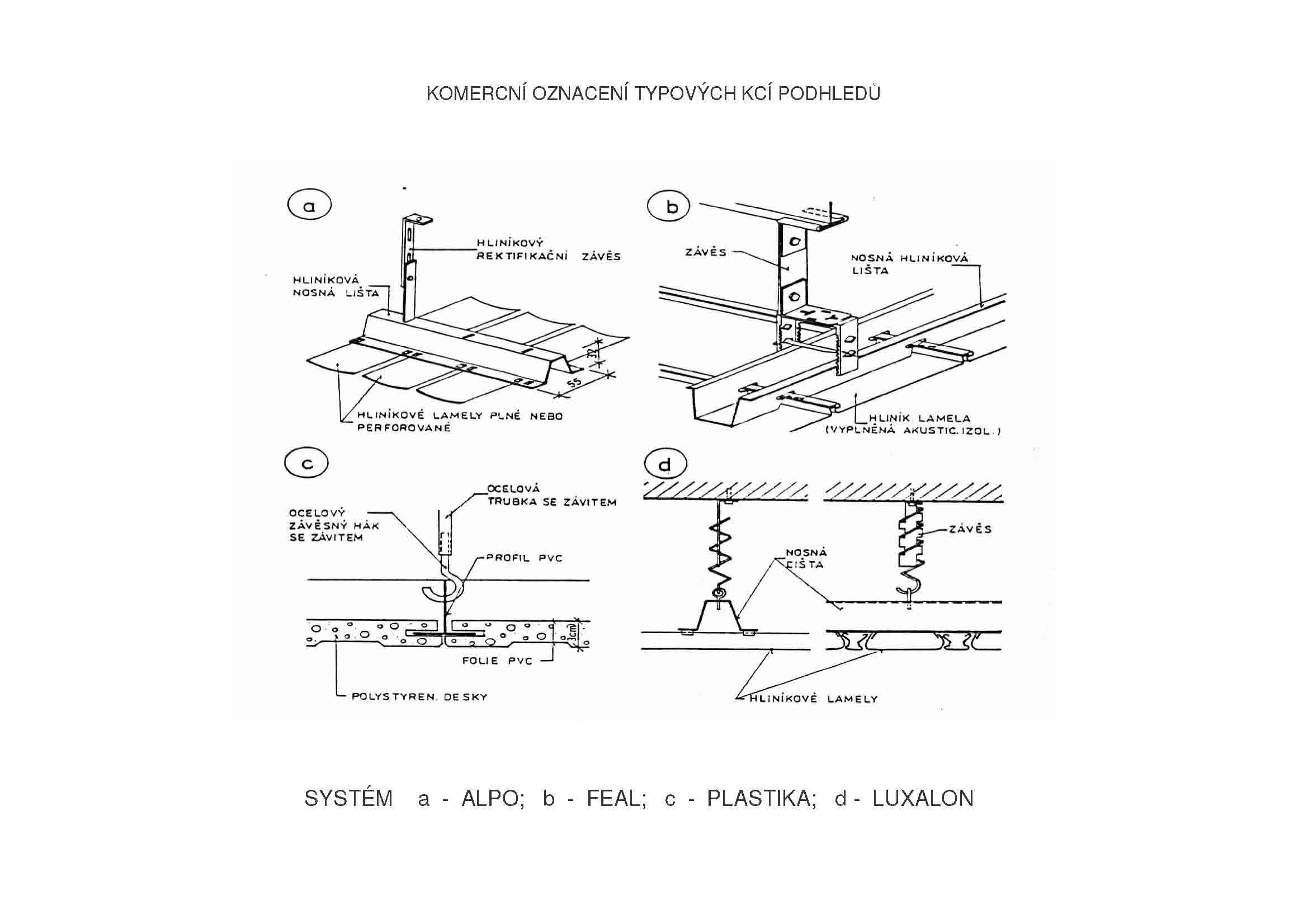 KOMERCNÍ OZNACENÍ TYPOVÝCH KCÍ PODHLEDŮ

a

HLINÍKOVÝ REKTIFIKAČNÍ ZÁVĚS

HLINÍKOVÁ NOSNÁ LIŠTA

32

55

HLINÍKOVÉ LAMELY PLNÉ NEBO PERFOROVANÉ

b

ZÁVĚS

NOSNÁ HLINÍKOVÁ LIŠTA

HLINÍK. LAMELA (VYPLNĚNÁ AKUSTIC. IZOL.)

c

OCELOVÁ TRUBKA SE ZÁVITEM

OCELOVÝ ZÁVĚSNÝ HÁK SE ZÁVITEM

PROFIL PVC

3cm

FOLIE PVC

POLYSTYREN. DESKY

d

ZÁVĚS

NOSNÁ LIŠTA

HLINÍKOVÉ LAMELY

SYSTÉM a - ALPO; b - FEAL; c - PLASTIKA; d - LUXALON