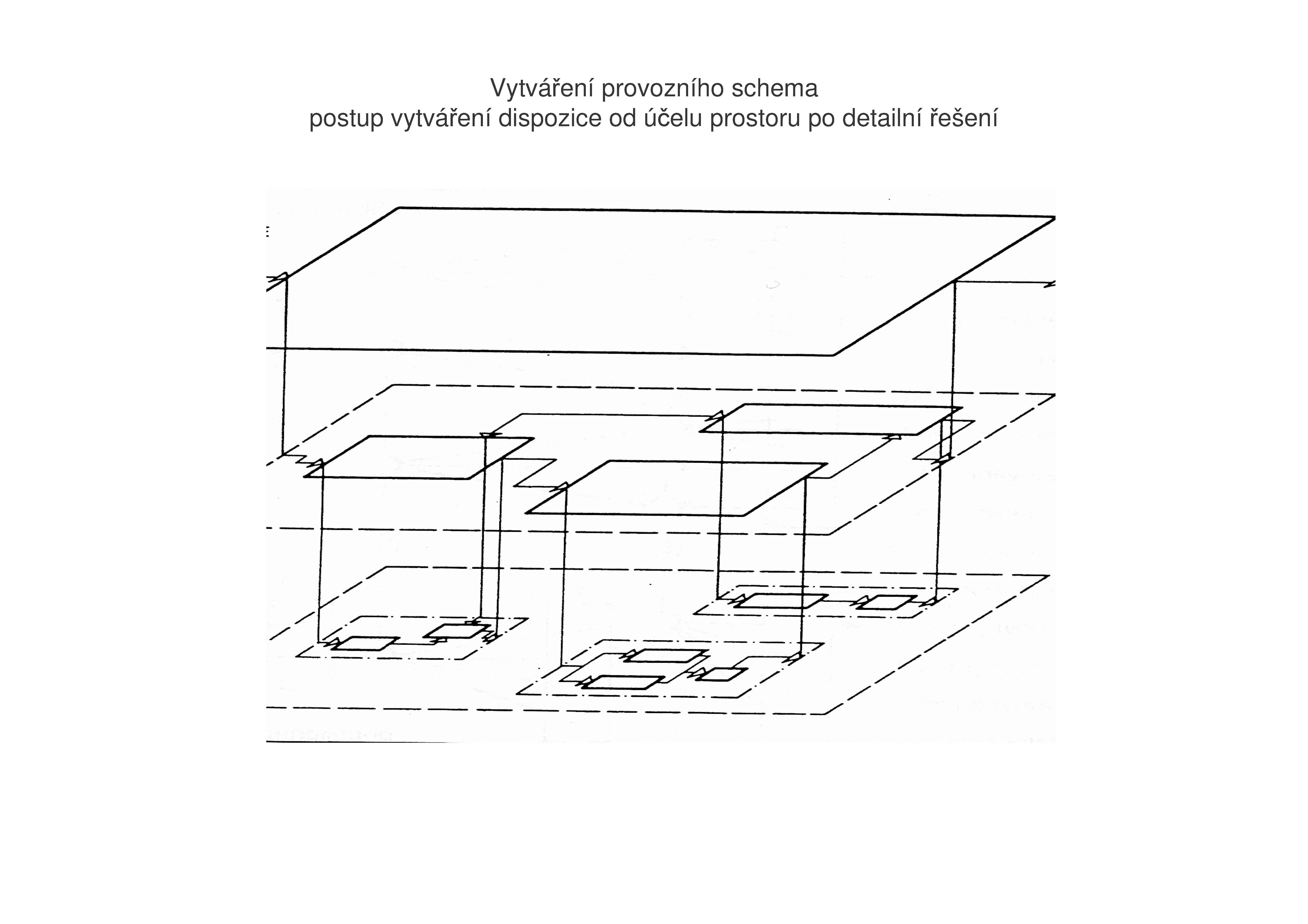 Vytváření provozního schema
postup vytváření dispozice od účelu prostoru po detailní řešení